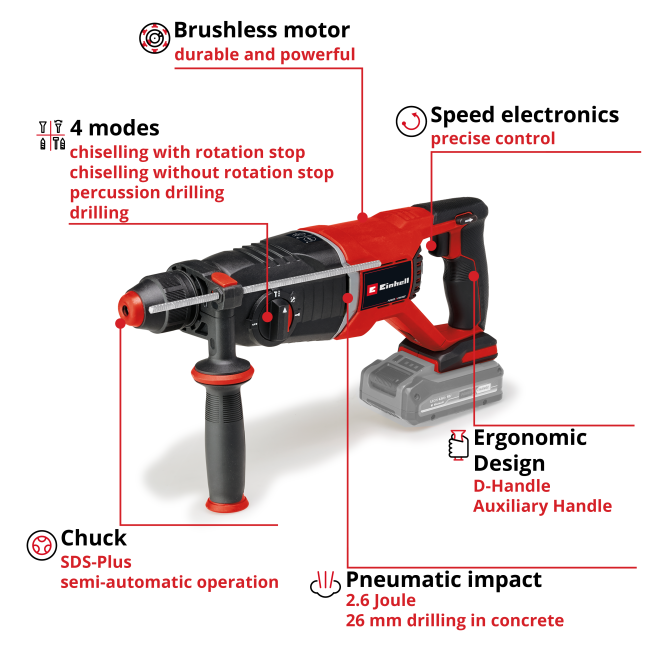 Brushless motor
durable and powerful

4 modes
chiselling with rotation stop
chiselling without rotation stop
percussion drilling
drilling

Speed electronics
precise control

Einhell

Ergonomic Design
D-Handle
Auxiliary Handle

Chuck
SDS-Plus
semi-automatic operation

Pneumatic impact
2.6 Joule
26 mm drilling in concrete