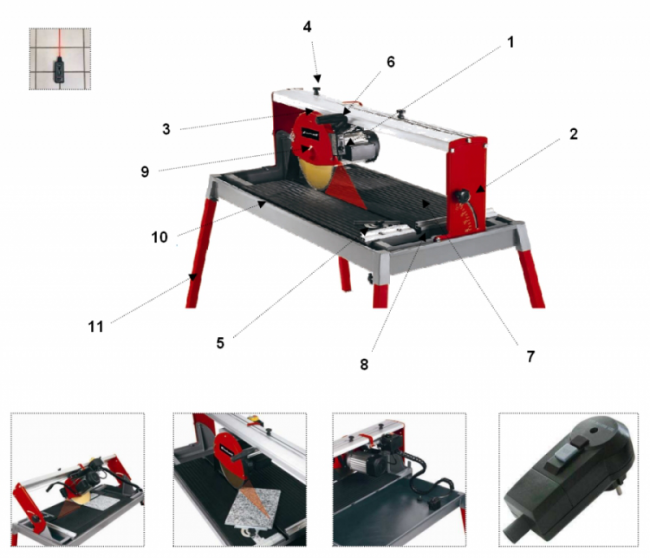 4
1
6
3
2
9
10
11
5
8
7