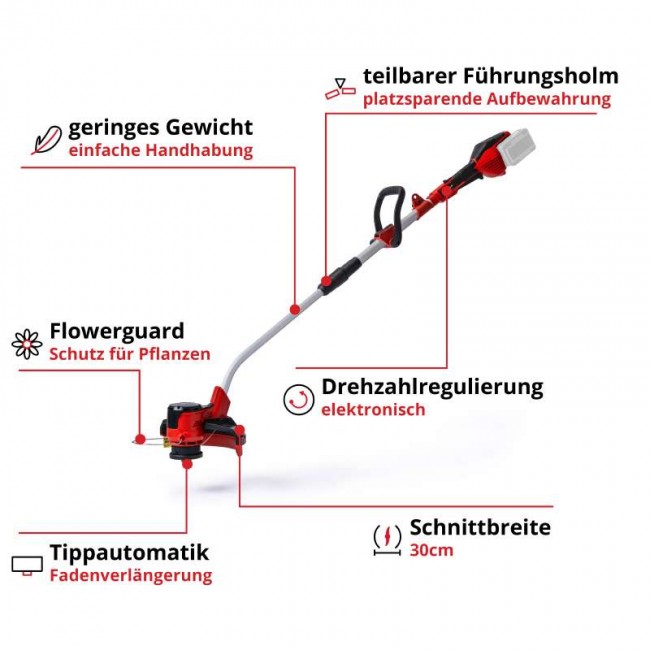 teilbarer Führungsholm
platzsparende Aufbewahrung

geringes Gewicht
einfache Handhabung

Flowerguard
Schutz für Pflanzen

Drehzahlregulierung
elektronisch

Schnittbreite
30cm

Tippautomatik
Fadenverlängerung